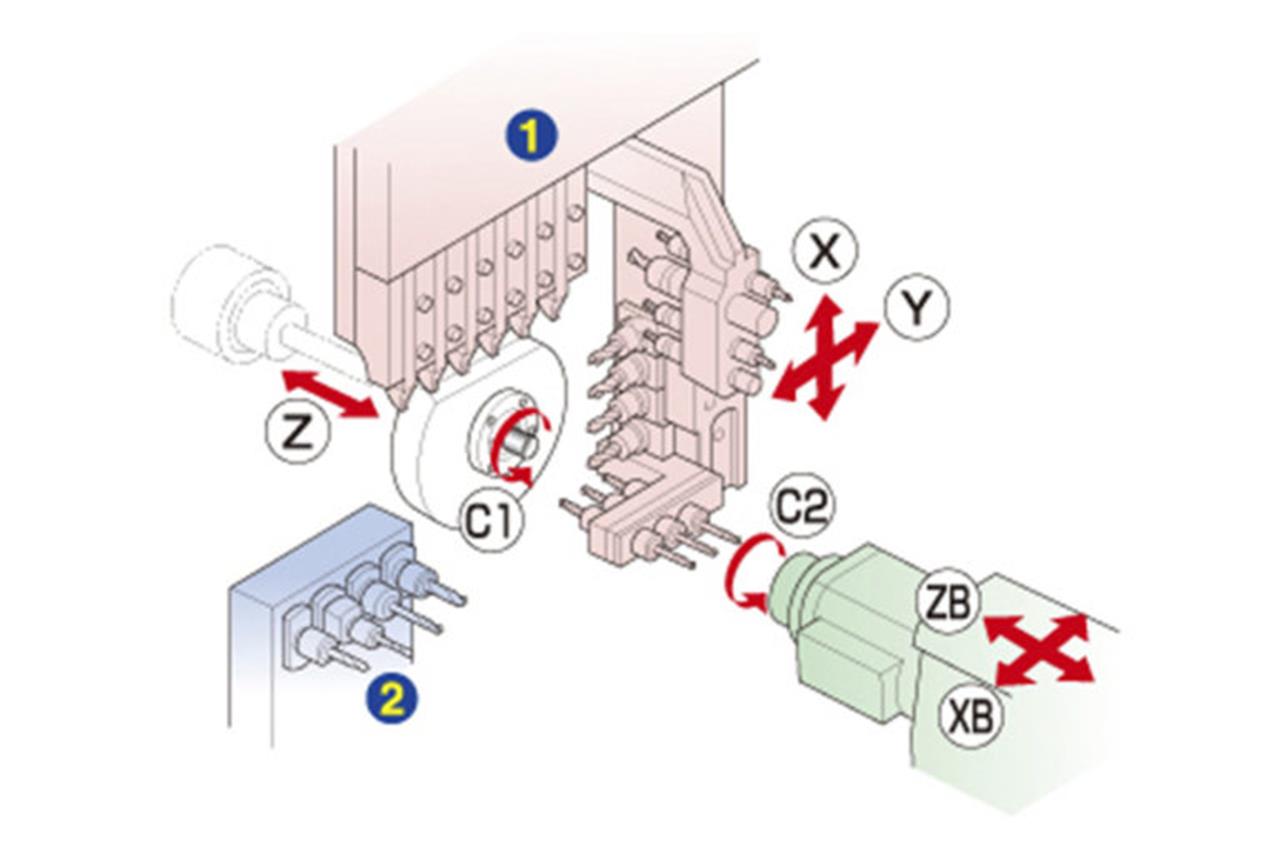 1
X
Y
Z
C1
C2
ZB
XB
2