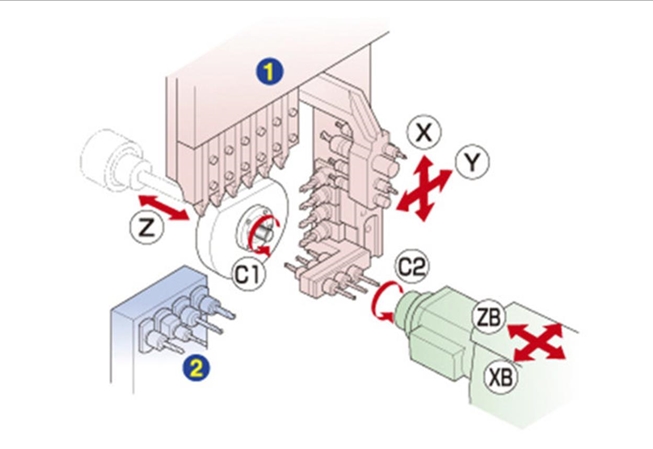 1
X
Y
Z
C1
C2
ZB
XB
2